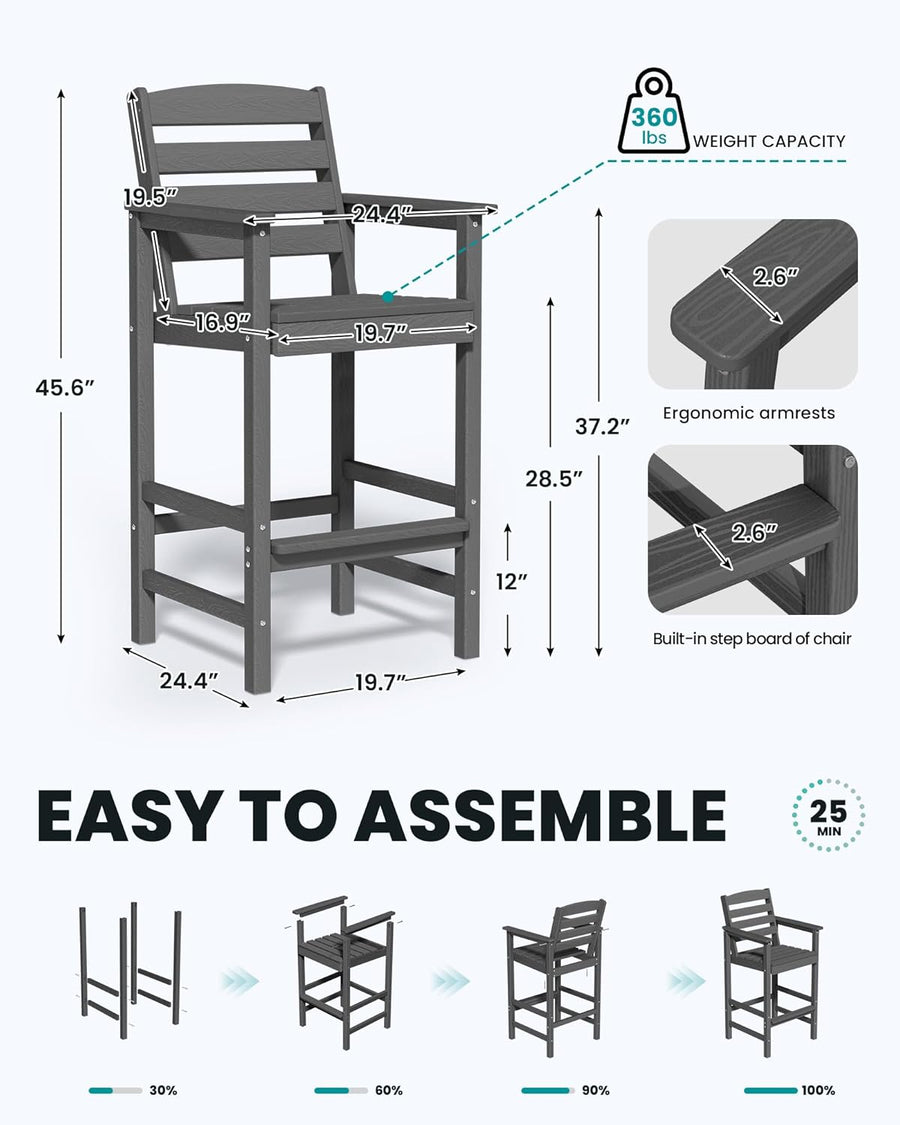 360 lbs WEIGHT CAPACITY

19.5″
24.4″
16.9″
19.7″
45.6″
37.2″
28.5″
12″
24.4″
19.7″

2.6″
Ergonomic armrests

2.6″
Built-in step board of chair

EASY TO ASSEMBLE

25 MIN

30%
60%
90%
100%